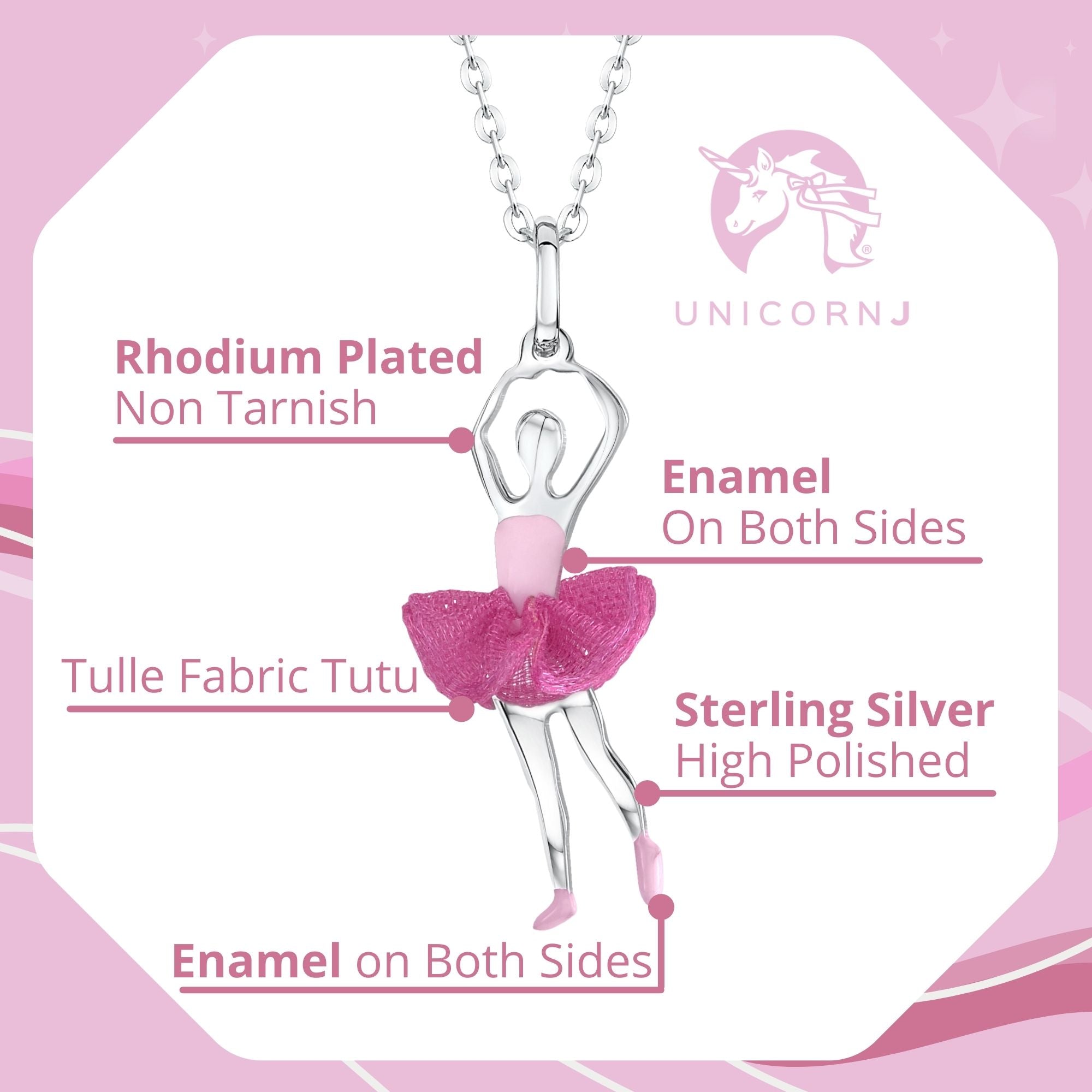 ®
UNICORNJ

Rhodium Plated
Non Tarnish

Enamel
On Both Sides

Tulle Fabric Tutu

Sterling Silver
High Polished

Enamel on Both Sides