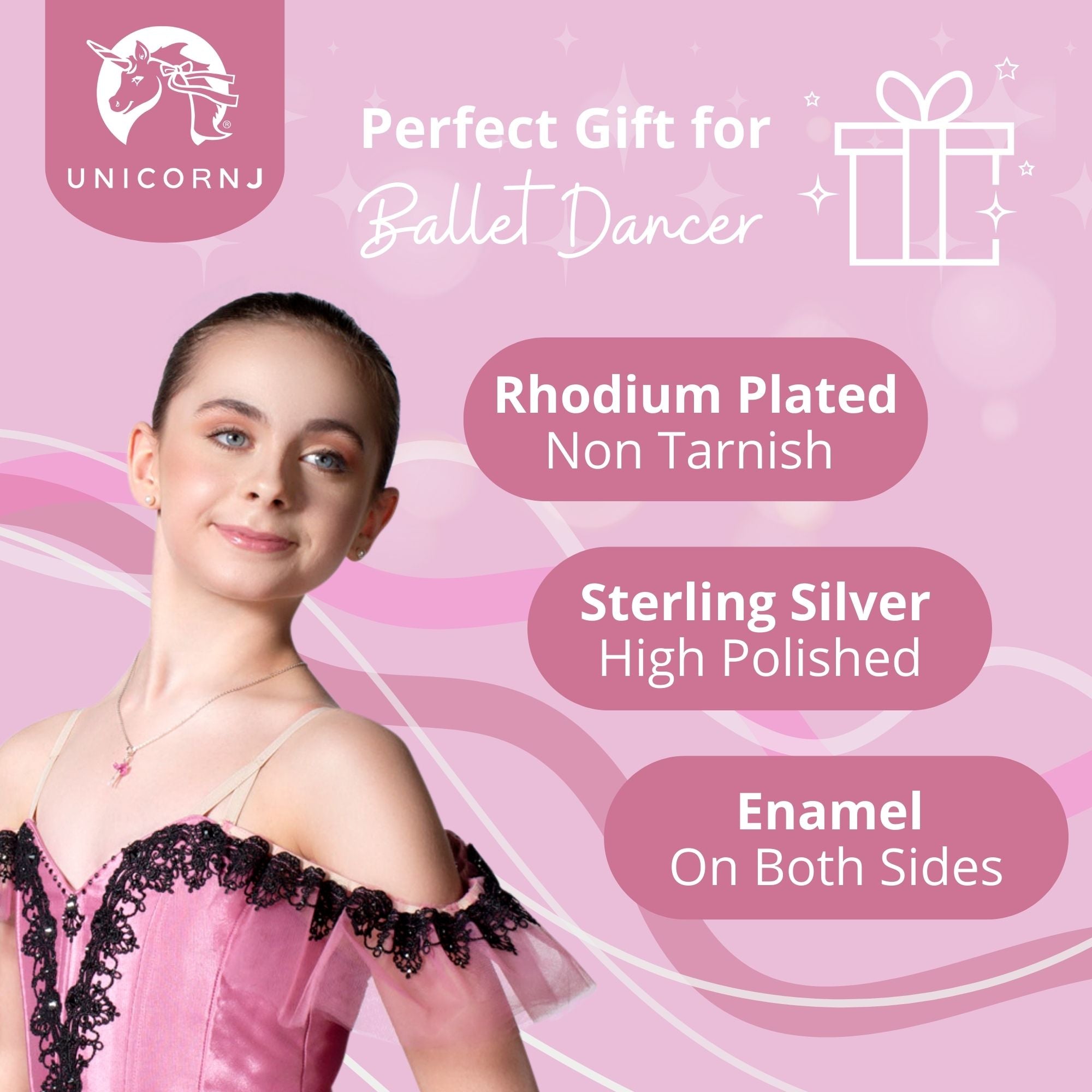 ®
UNICORNJ

Perfect Gift for
Ballet Dancer

Rhodium Plated
Non Tarnish

Sterling Silver
High Polished

Enamel
On Both Sides